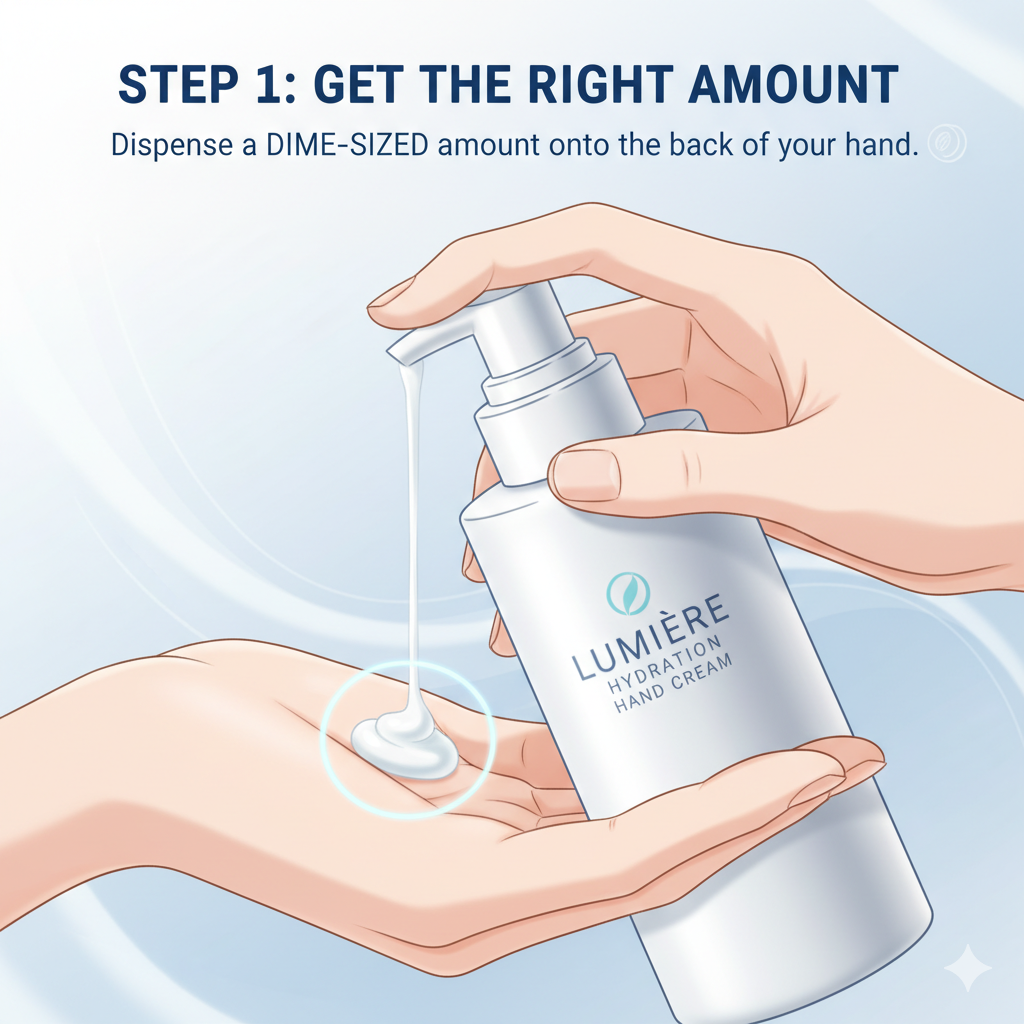 STEP 1: GET THE RIGHT AMOUNT

Dispense a DIME-SIZED amount onto the back of your hand.

LUMIÈRE
HYDRATION
HAND CREAM