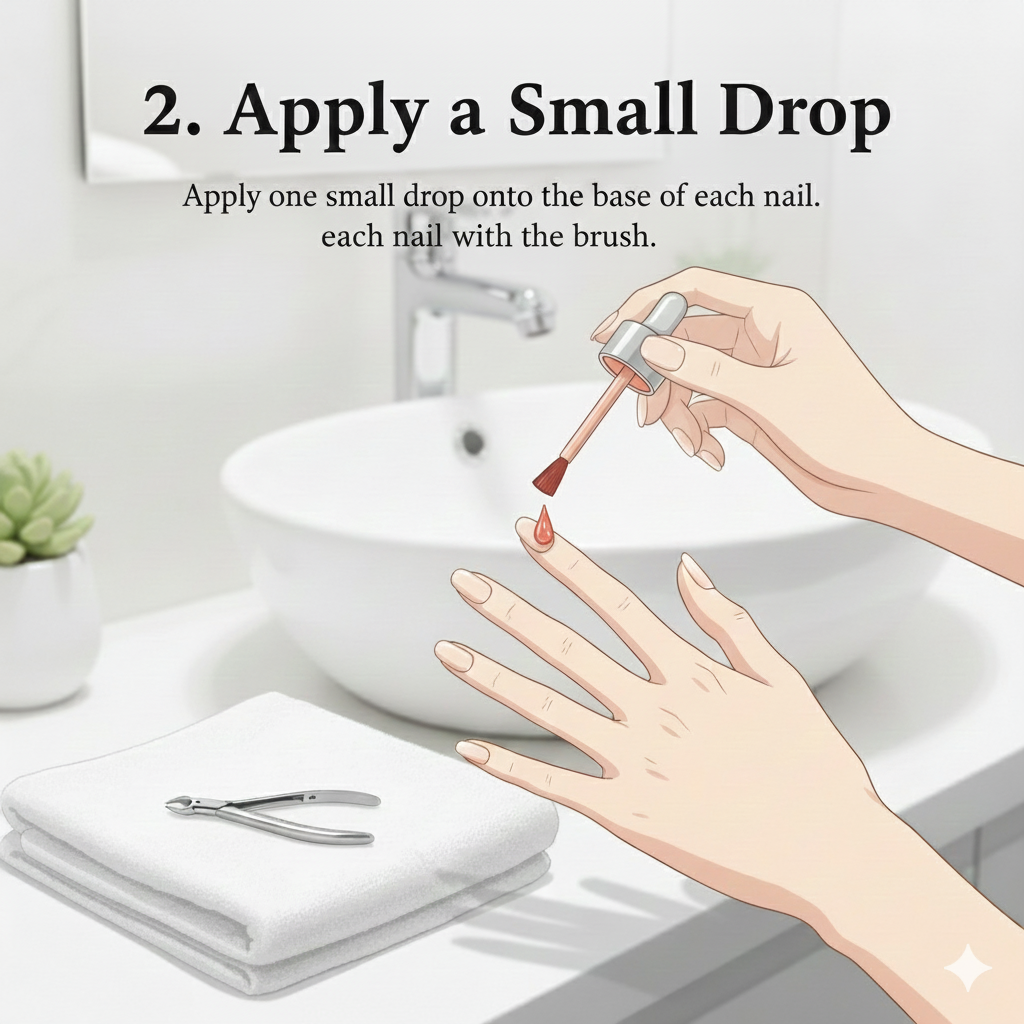 2. Apply a Small Drop

Apply one small drop onto the base of each nail. each nail with the brush.